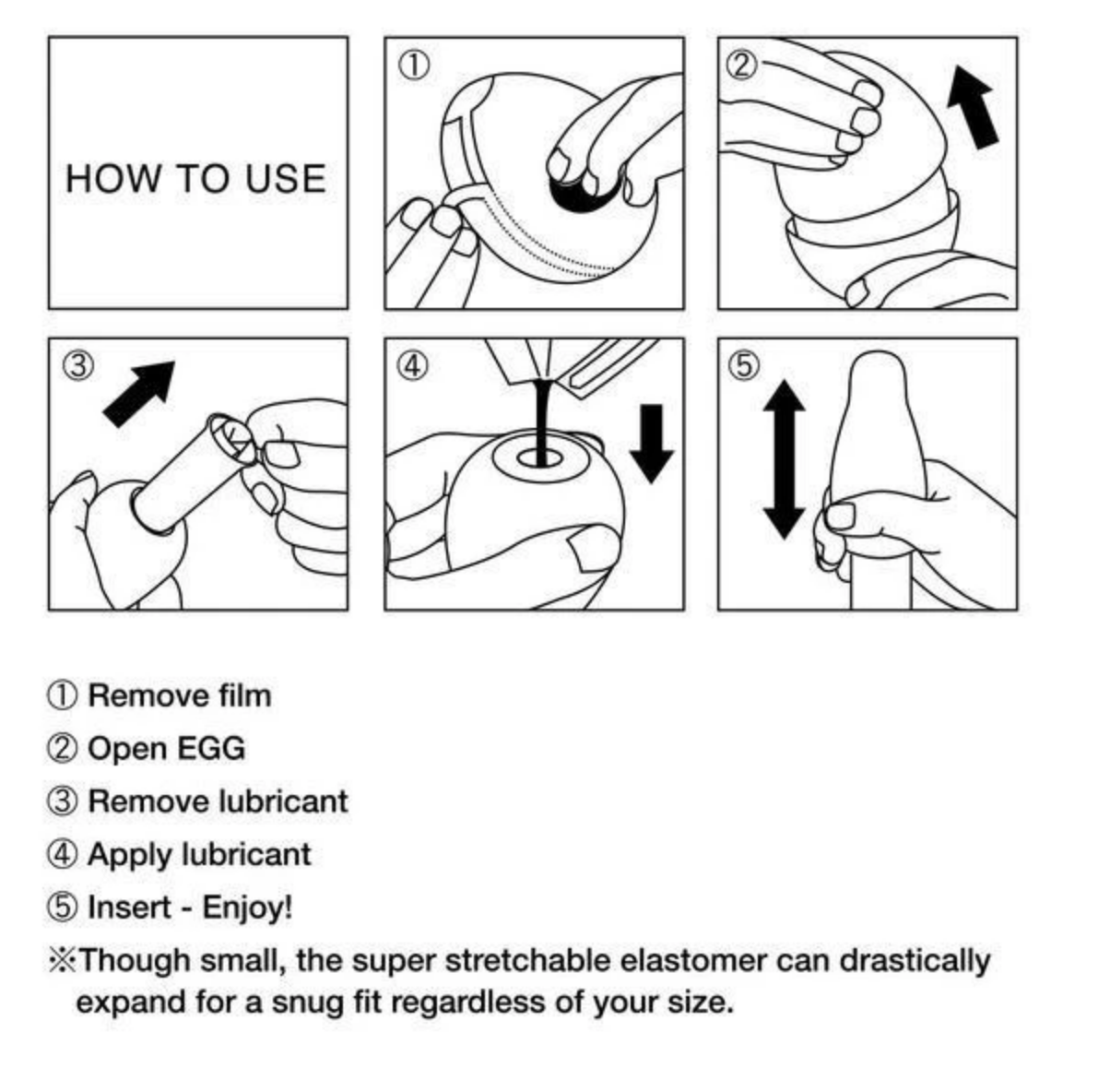 HOW TO USE

①

②

③

④

⑤

① Remove film
② Open EGG
③ Remove lubricant
④ Apply lubricant
⑤ Insert - Enjoy!
※Though small, the super stretchable elastomer can drastically expand for a snug fit regardless of your size.